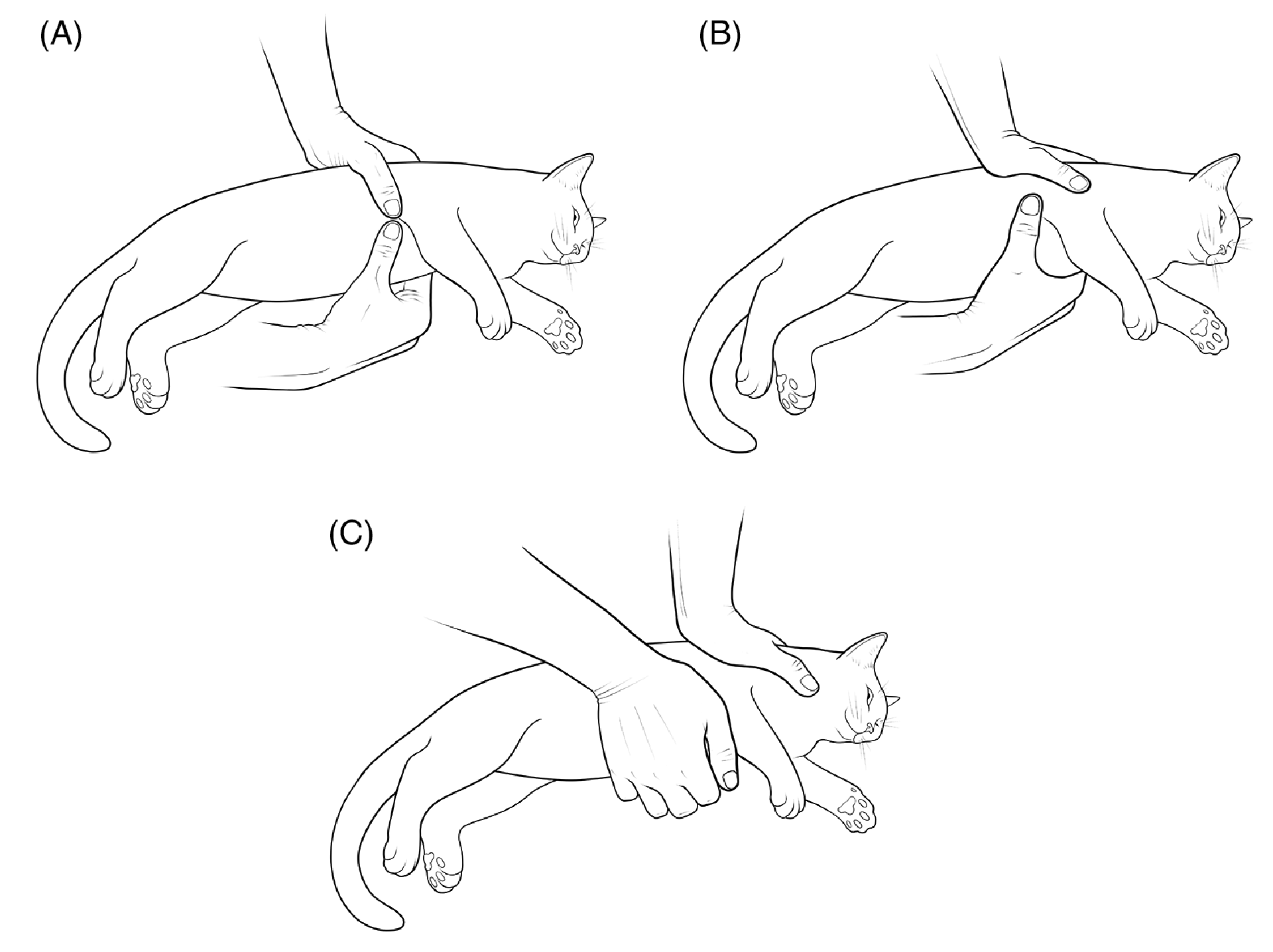 (A)

(B)

(C)